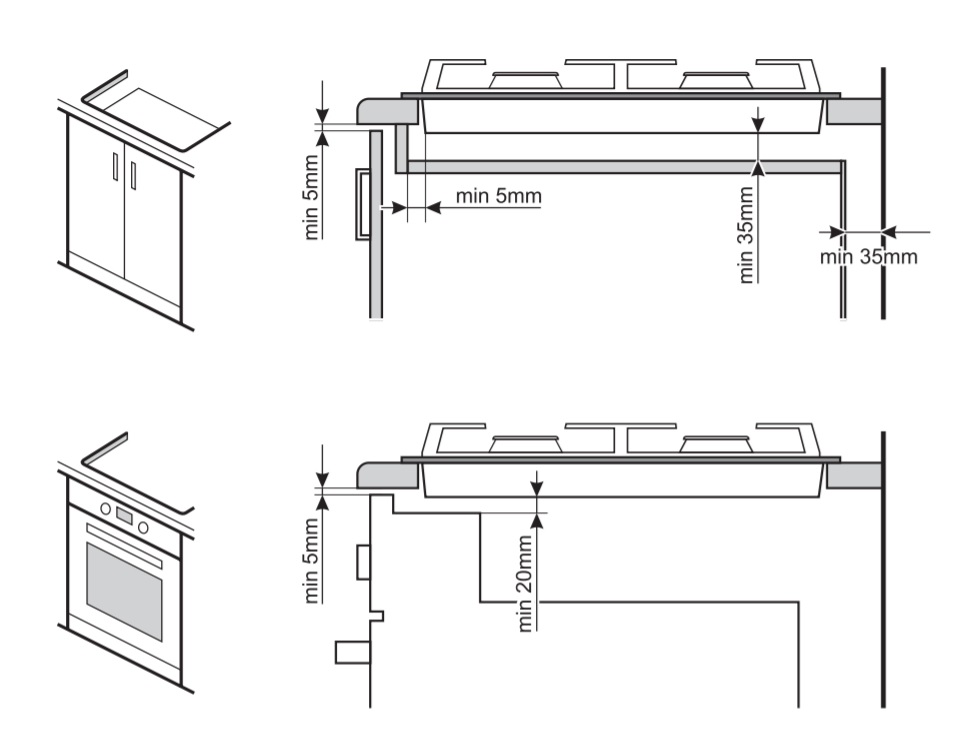 min 5mm
min 5mm
min 35mm
min 35mm

min 5mm
min 20mm