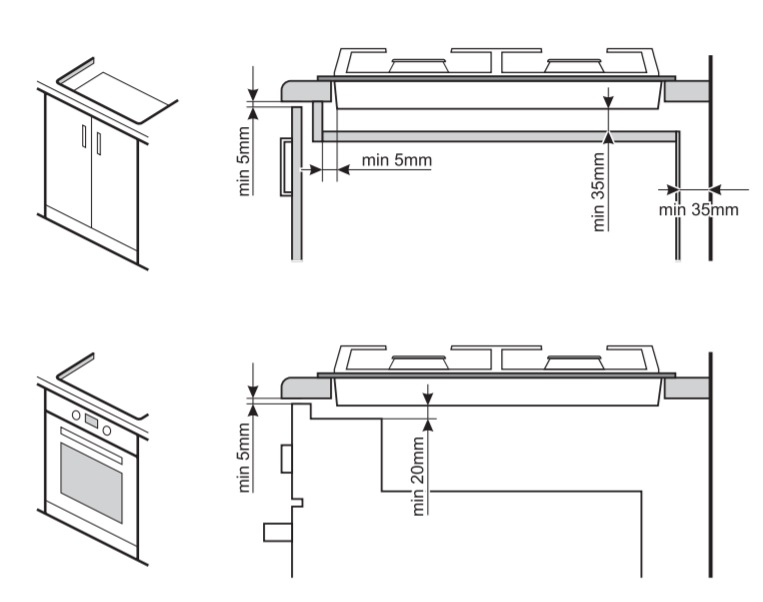 min 5mm
min 5mm
min 35mm
min 35mm

min 5mm
min 20mm